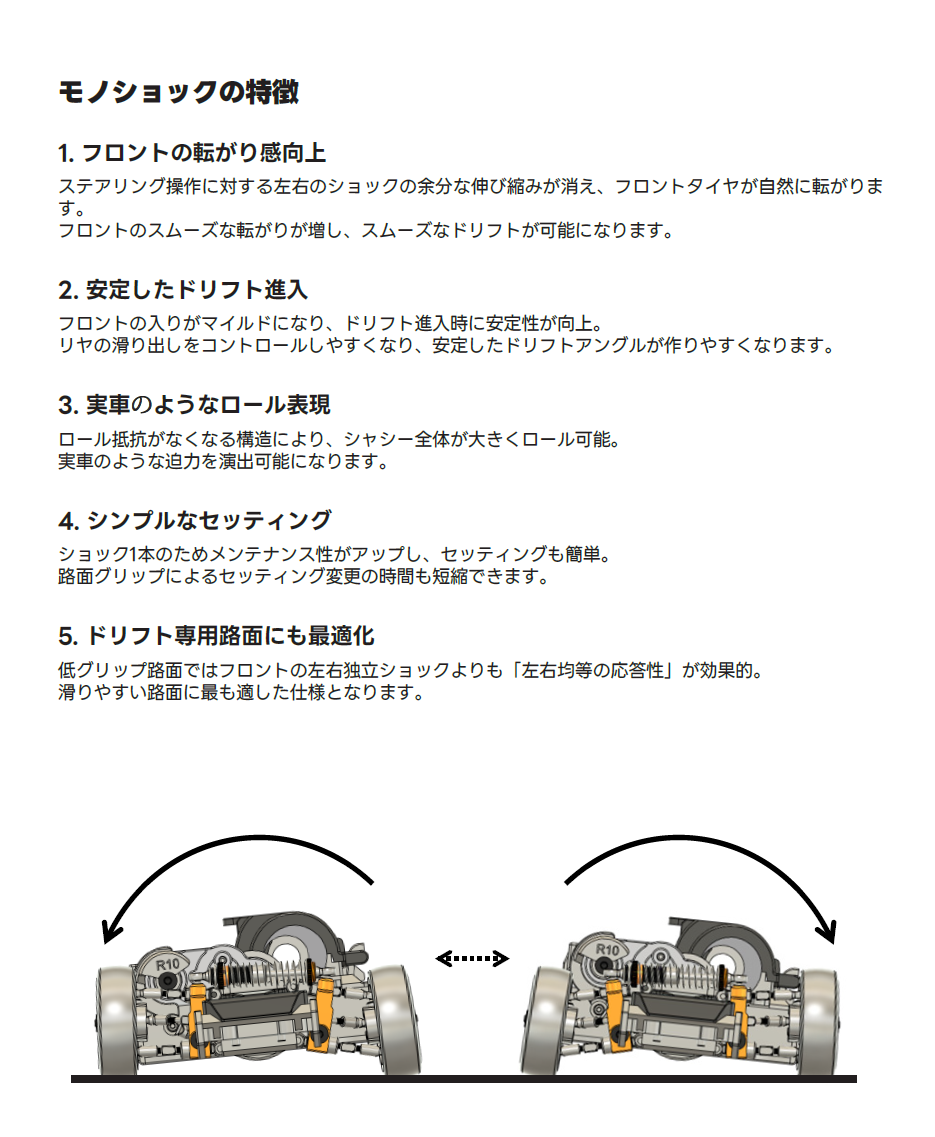 モノショックの特徴

1. フロントの転がり感向上

ステアリング操作に対する左右のショックの余分な伸び縮みが消え、フロントタイヤが自然に転がります。
フロントのスムーズな転がりが増し、スムーズなドリフトが可能になります。

2. 安定したドリフト進入

フロントの入りがマイルドになり、ドリフト進入時に安定性が向上。
リヤの滑り出しをコントロールしやすくなり、安定したドリフトアングルが作りやすくなります。

3. 実車のようなロール表現

ロール抵抗がなくなる構造により、シャシー全体が大きくロール可能。
実車のような迫力を演出可能になります。

4. シンプルなセッティング

ショック1本のためメンテナンス性がアップし、セッティングも簡単。
路面グリップによるセッティング変更の時間も短縮できます。

5. ドリフト専用路面にも最適化

低グリップ路面ではフロントの左右独立ショックよりも「左右均等の応答性」が効果的。
滑りやすい路面に最も適した仕様となります。

R10

R10